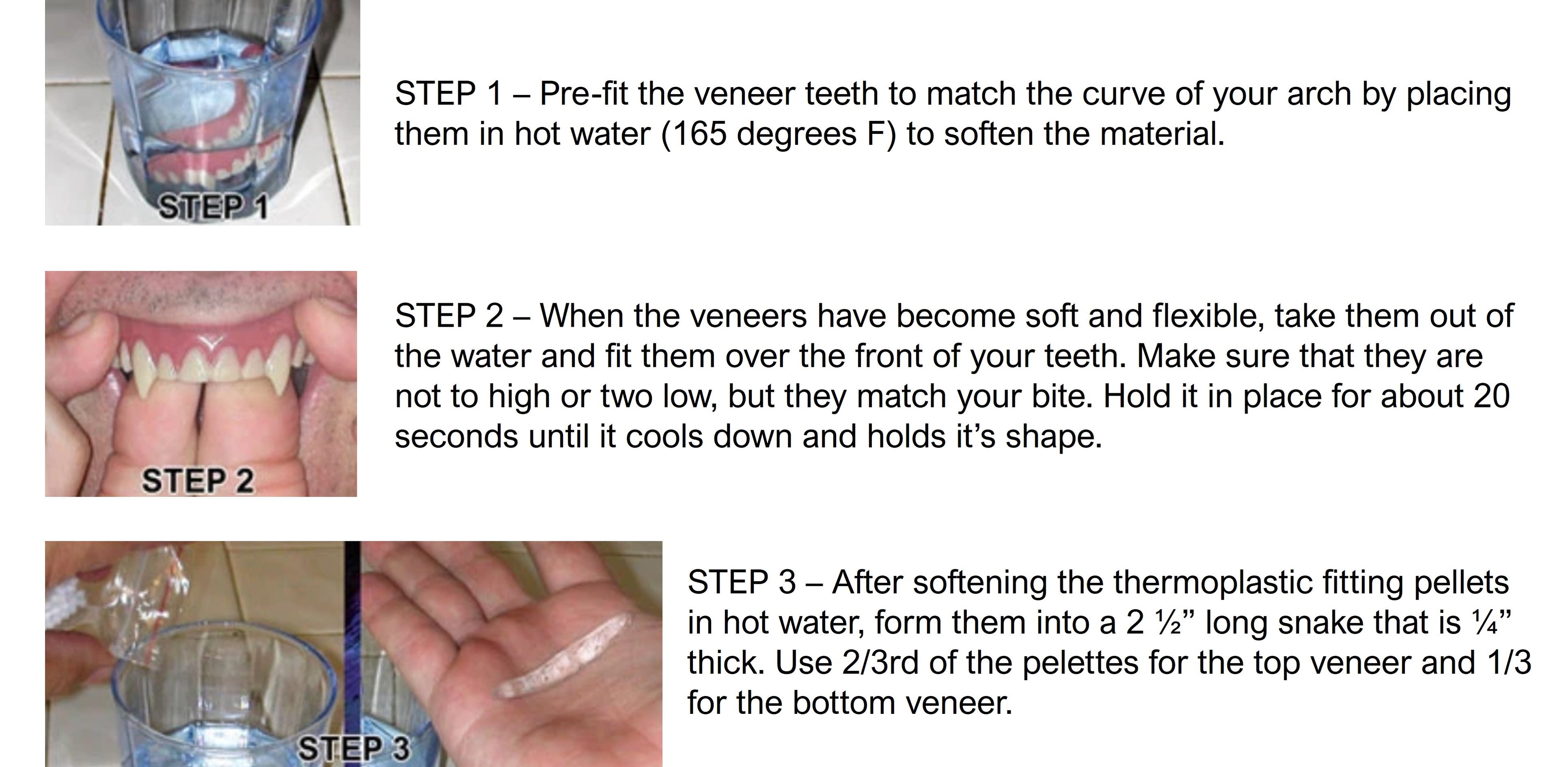 STEP 1

STEP 1 – Pre-fit the veneer teeth to match the curve of your arch by placing them in hot water (165 degrees F) to soften the material.

STEP 2

STEP 2 – When the veneers have become soft and flexible, take them out of the water and fit them over the front of your teeth. Make sure that they are not to high or two low, but they match your bite. Hold it in place for about 20 seconds until it cools down and holds it’s shape.

STEP 3

STEP 3 – After softening the thermoplastic fitting pellets in hot water, form them into a 2 ½” long snake that is ¼” thick. Use 2/3rd of the pelettes for the top veneer and 1/3 for the bottom veneer.